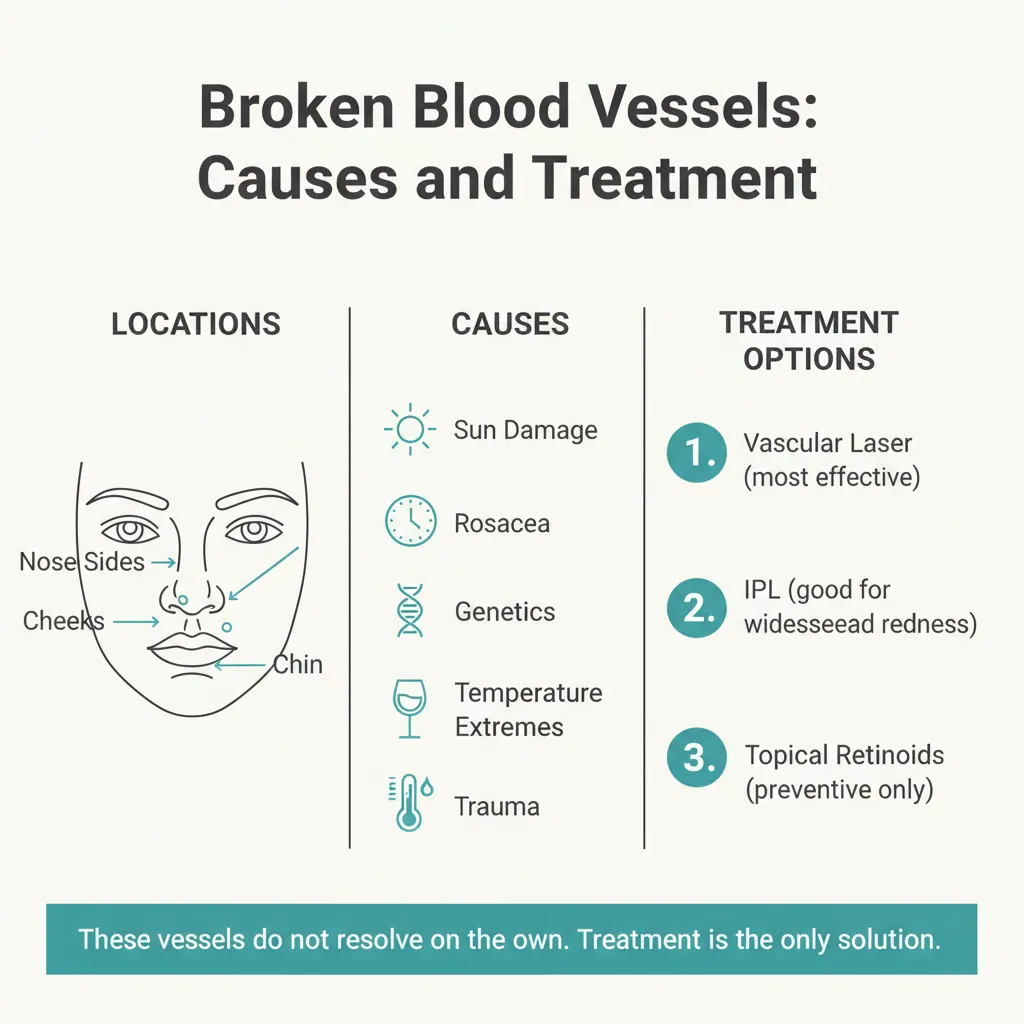 Broken Blood Vessels: Causes and Treatment

LOCATIONS

Nose Sides

Cheeks

Chin

CAUSES

Sun Damage

Rosacea

Genetics

Temperature Extremes

Trauma

TREATMENT OPTIONS

1. Vascular Laser (most effective)

2. IPL (good for widesseead redness)

3. Topical Retinoids (preventive only)

These vessels do not resolve on the own. Treatment is the only solution.